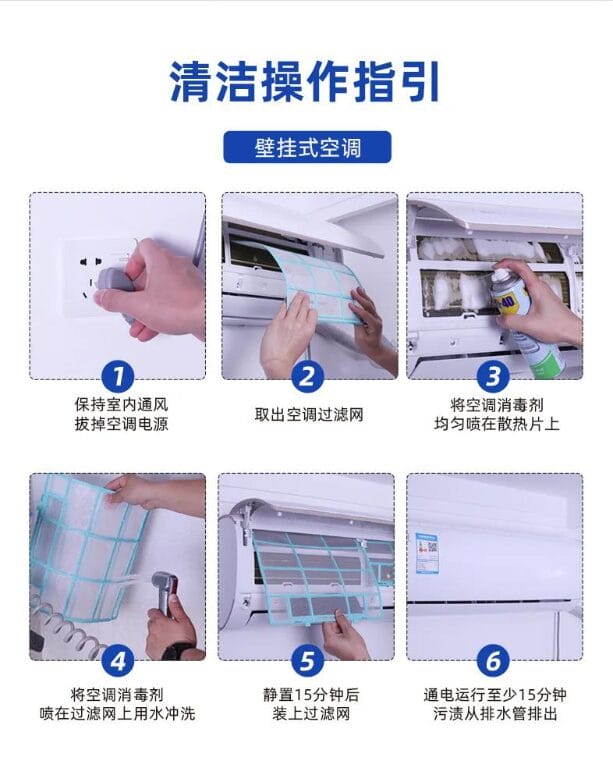 清洁操作指引

壁挂式空调

1
保持室内通风
拔掉空调电源

2
取出空调过滤网

3
将空调消毒剂
均匀喷在散热片上

4
将空调消毒剂
喷在过滤网上用水冲洗

5
静置15分钟后
装上过滤网

6
通电运行至少15分钟
污渍从排水管排出